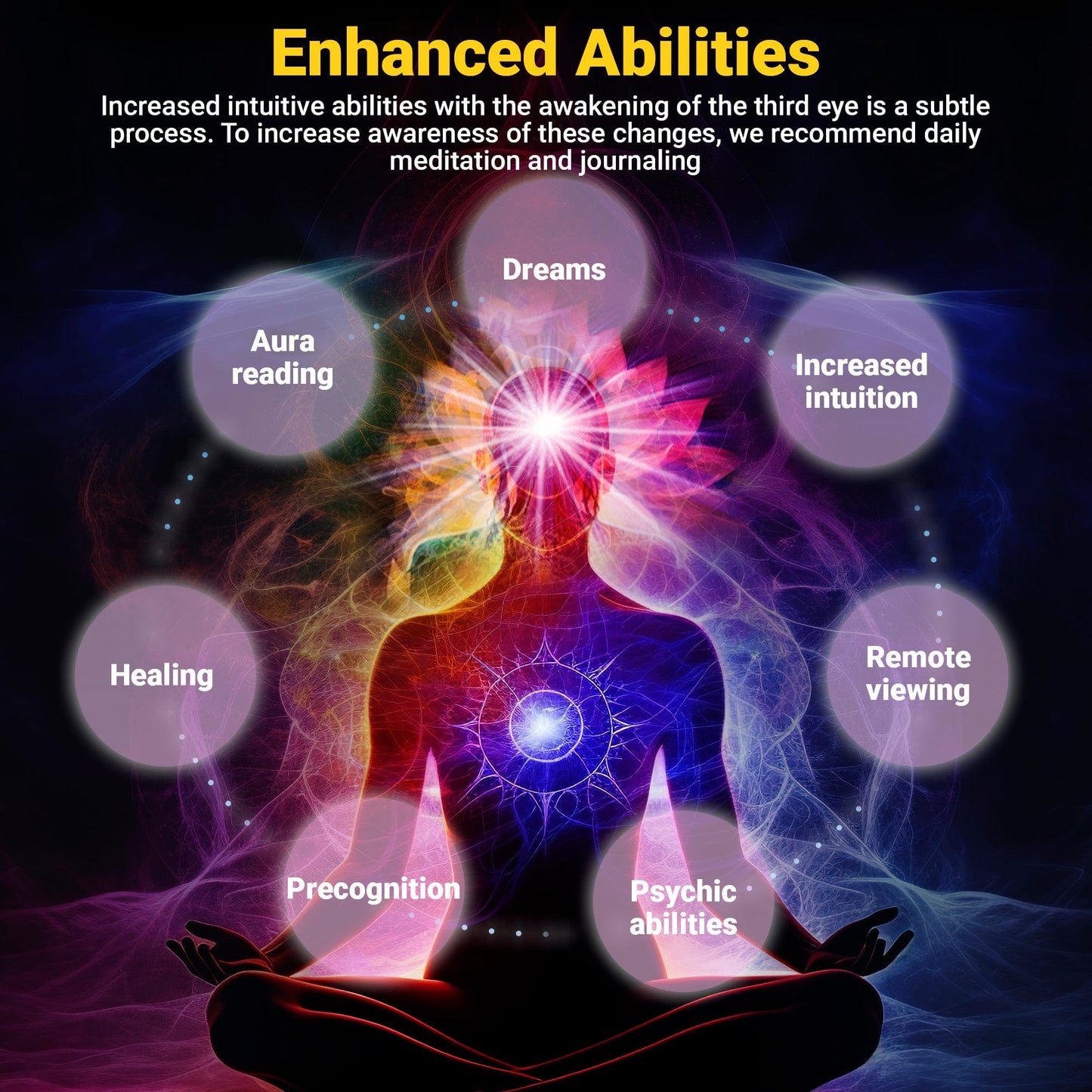 Enhanced Abilities

Increased intuitive abilities with the awakening of the third eye is a subtle process. To increase awareness of these changes, we recommend daily meditation and journaling

Dreams

Aura reading

Increased intuition

Healing

Remote viewing

Precognition

Psychic abilities