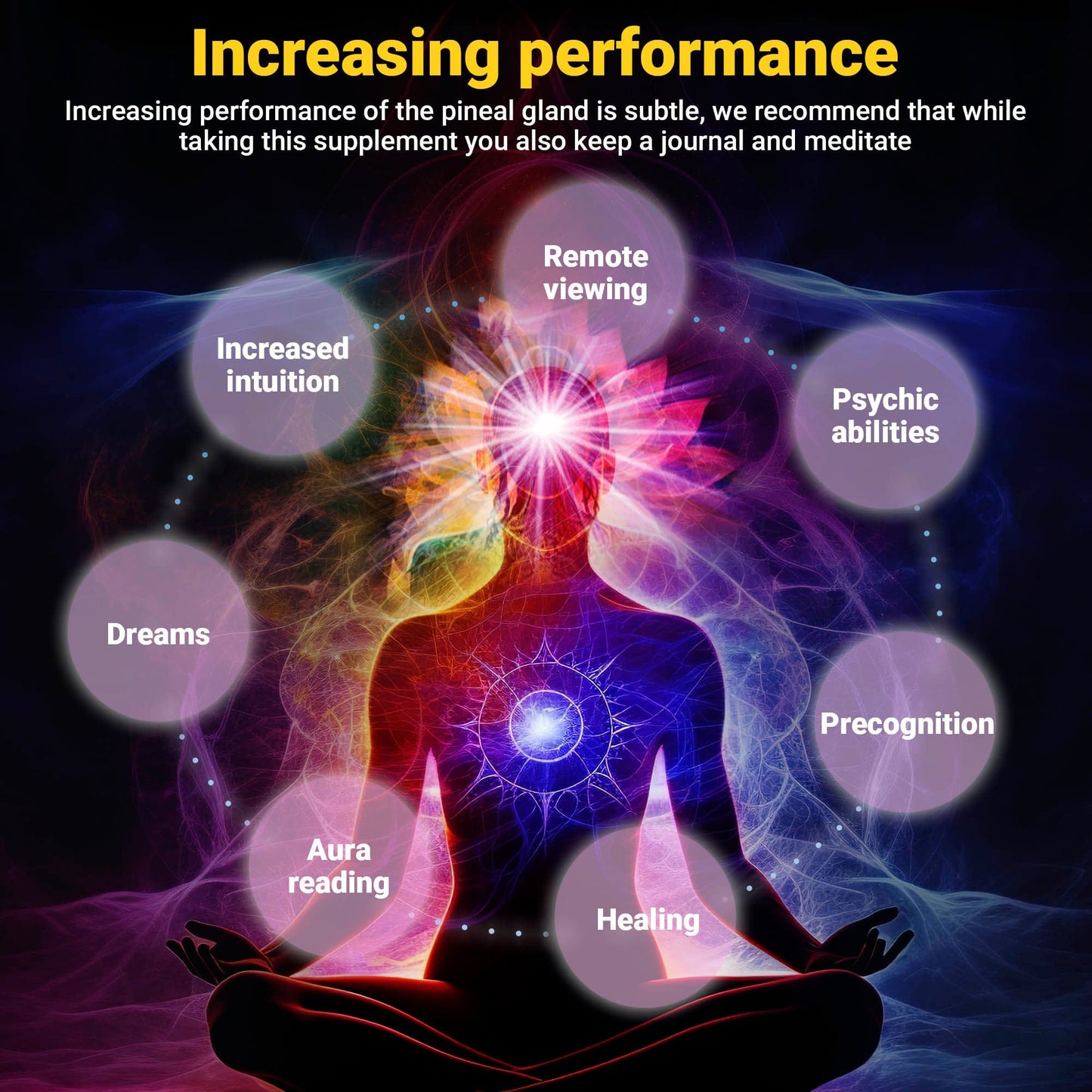 Increasing performance

Increasing performance of the pineal gland is subtle, we recommend that while taking this supplement you also keep a journal and meditate

Remote viewing

Increased intuition

Psychic abilities

Dreams

Precognition

Aura reading

Healing