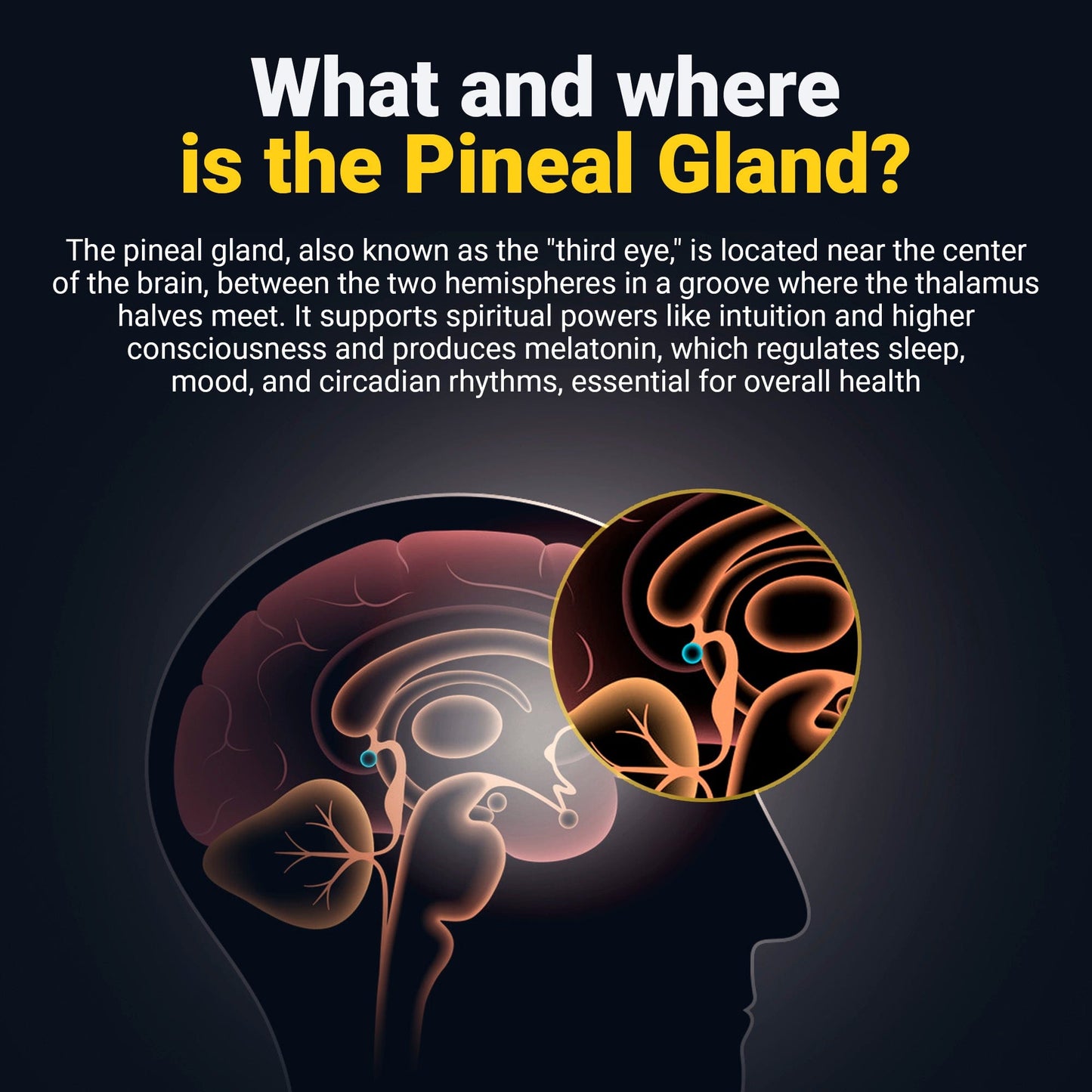 What and where
is the Pineal Gland?

The pineal gland, also known as the "third eye," is located near the center of the brain, between the two hemispheres in a groove where the thalamus halves meet. It supports spiritual powers like intuition and higher consciousness and produces melatonin, which regulates sleep, mood, and circadian rhythms, essential for overall health