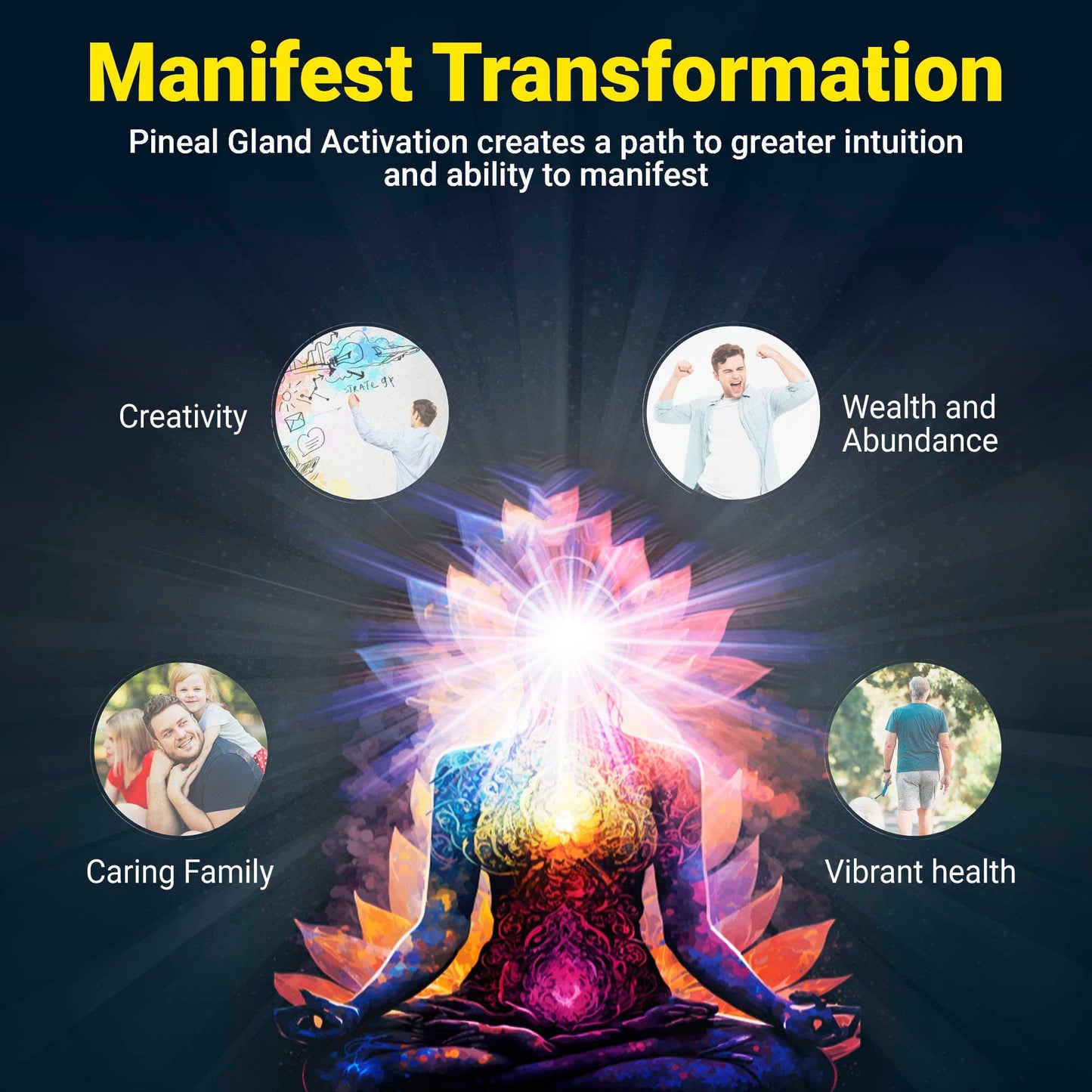 Manifest Transformation

Pineal Gland Activation creates a path to greater intuition and ability to manifest

Creativity

STRATEGY

Wealth and Abundance

Caring Family

Vibrant health