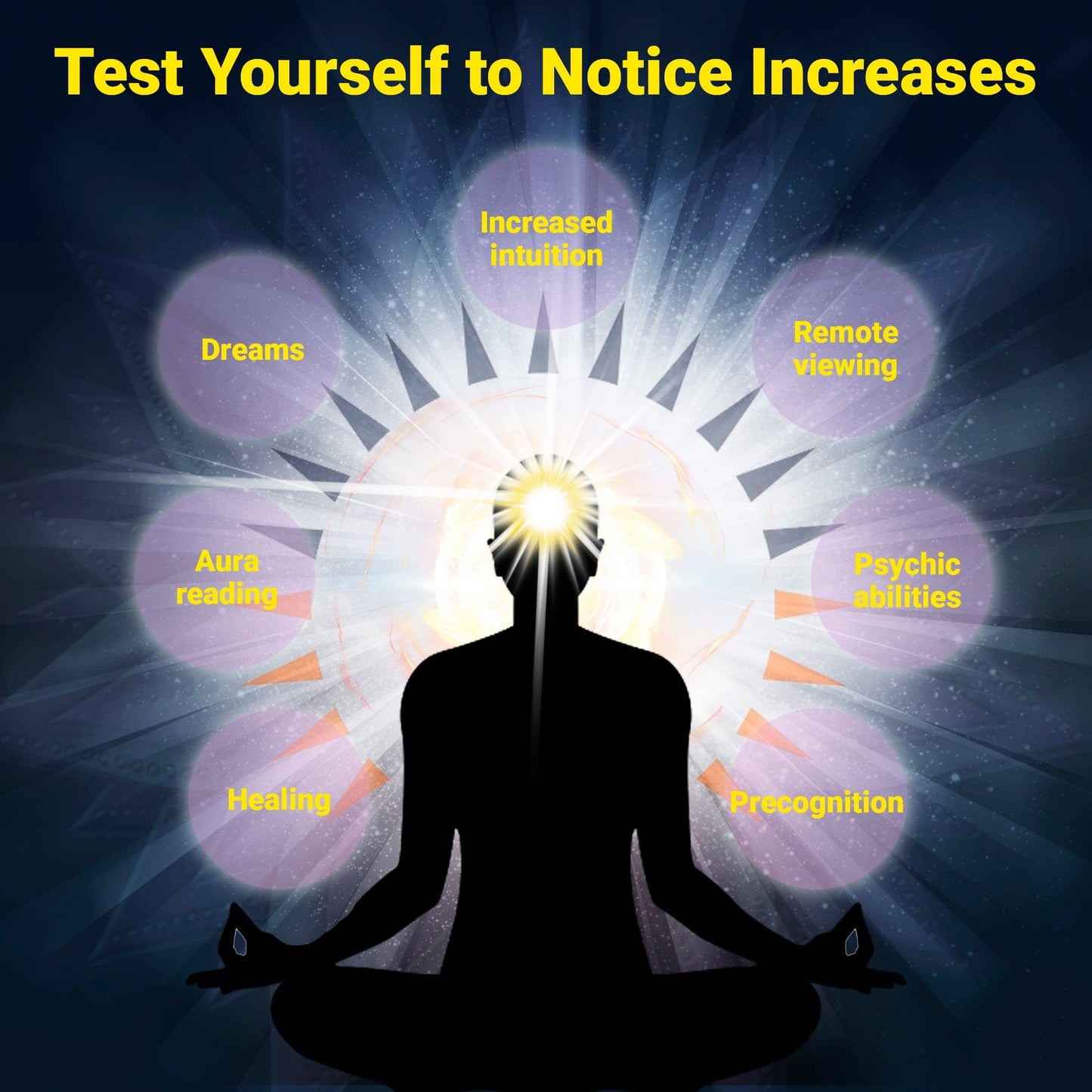 Test Yourself to Notice Increases

Increased intuition

Dreams

Remote viewing

Aura reading

Psychic abilities

Healing

Precognition